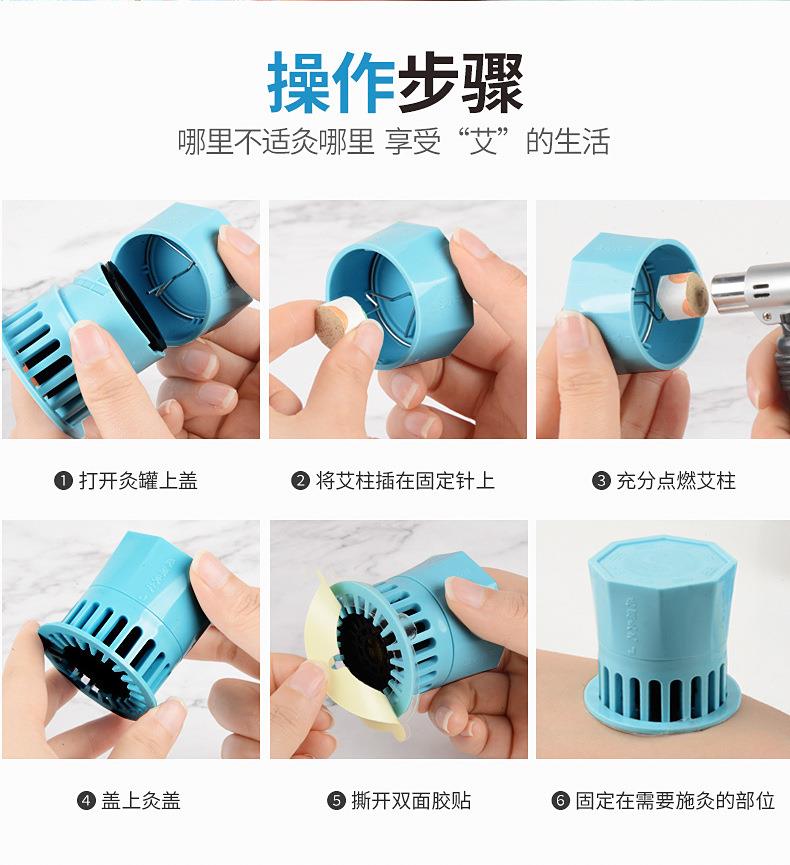 操作步骤

哪里不适灸哪里 享受“艾”的生活

❶ 打开灸罐上盖

❷ 将艾柱插在固定针上

❸ 充分点燃艾柱

❹ 盖上灸盖

❺ 撕开双面胶贴

❻ 固定在需要施灸的部位